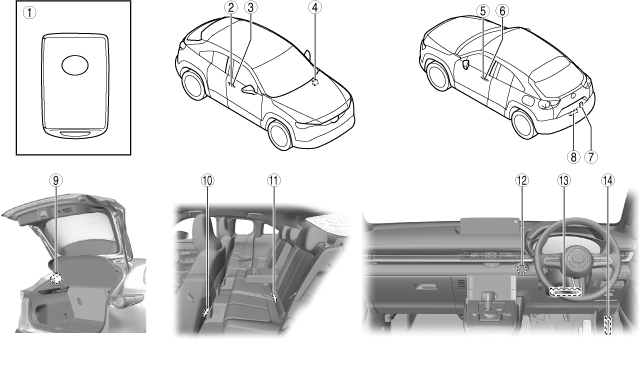 ①
② ③ ④
⑤ ⑥
⑧ ⑦
⑨
⑩ ⑪
⑫ ⑬ ⑭