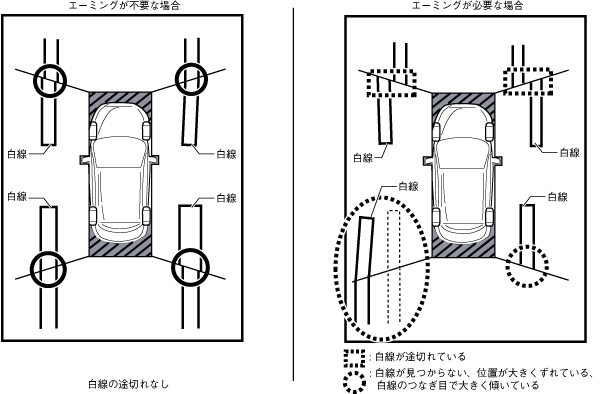 エーミングが不要な場合

白線
白線
白線
白線

白線の途切れなし

エーミングが必要な場合

白線
白線
白線
白線

: 白線が途切れている

: 白線が見つからない、位置が大きくずれている、白線のつなぎ目で大きく傾いている