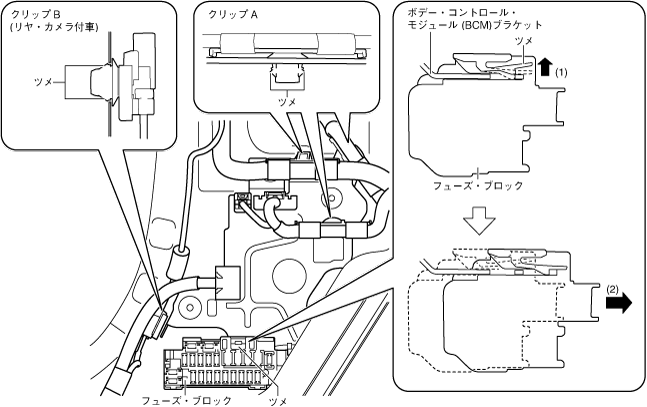 クリップ B
(リヤ・カメラ付車)

ツメ

クリップ A

ツメ

ボデー・コントロール・モジュール (BCM)ブラケット

ツメ

(1)

フューズ・ブロック

(2)

フューズ・ブロック

ツメ