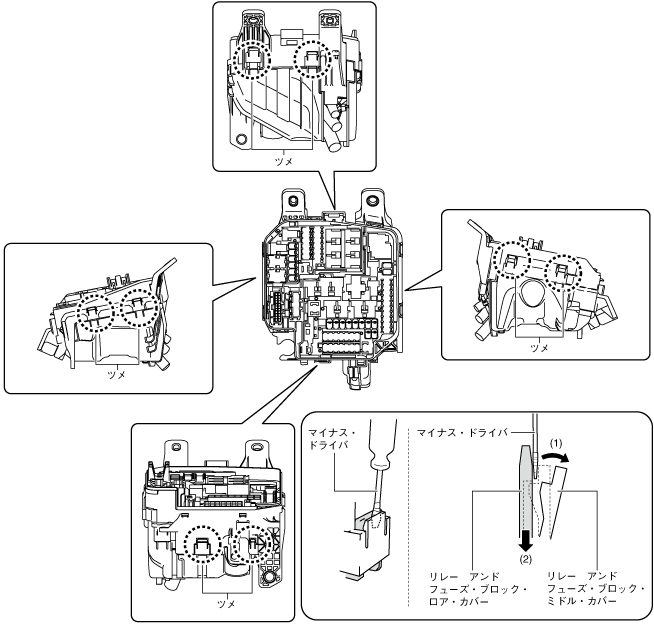 ツメ

ツメ

ツメ

ツメ

マイナス・ドライバ

マイナス・ドライバ

(1)

(2)

リレー アンド フューズ・ブロック・ロア・カバー

リレー アンド フューズ・ブロック・ミドル・カバー