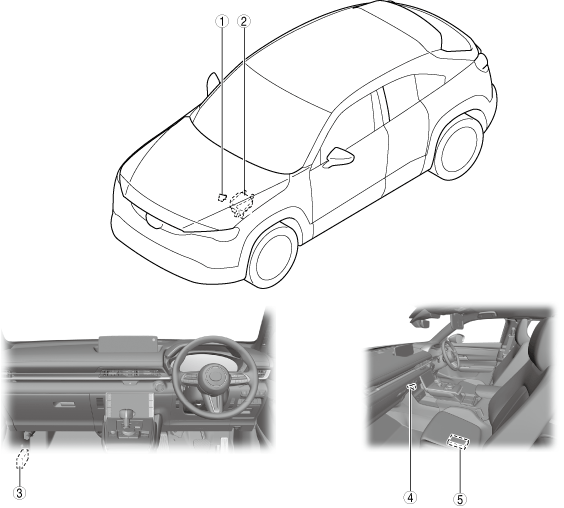 1
2
3
4
5