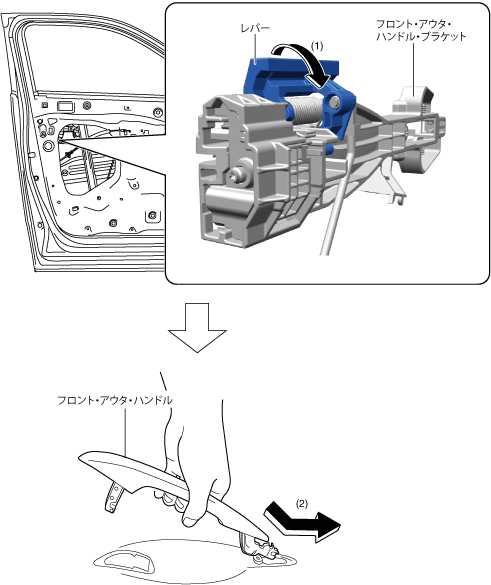 レバー

(1)

フロント・アウタ・ハンドル・ブラケット

フロント・アウタ・ハンドル

(2)