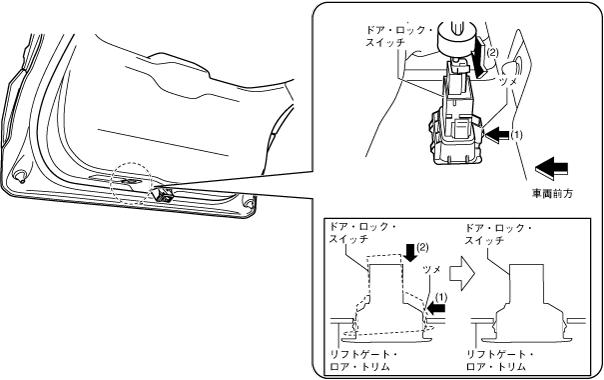 ドア・ロック・スイッチ

(2)

ツメ

(1)

車両前方

ドア・ロック・スイッチ

(2)

ツメ

(1)

リフトゲート・ロア・トリム

ドア・ロック・スイッチ

リフトゲート・ロア・トリム