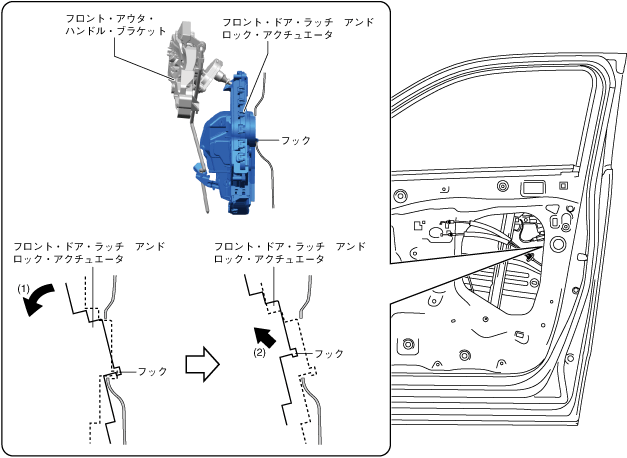 フロント・アウタ・ハンドル・ブラケット

フロント・ドア・ラッチ アンド ロック・アクチュエータ

フック

フロント・ドア・ラッチ アンド ロック・アクチュエータ

(1)

フック

フロント・ドア・ラッチ アンド ロック・アクチュエータ

(2)

フック