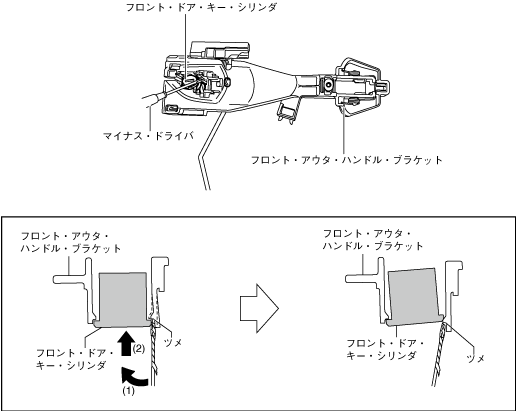 フロント・ドア・キー・シリンダ

マイナス・ドライバ

フロント・アウタ・ハンドル・ブラケット

フロント・アウタ・ハンドル・ブラケット

フロント・ドア・キー・シリンダ

ツメ

(2)

(1)

フロント・アウタ・ハンドル・ブラケット

フロント・ドア・キー・シリンダ

ツメ