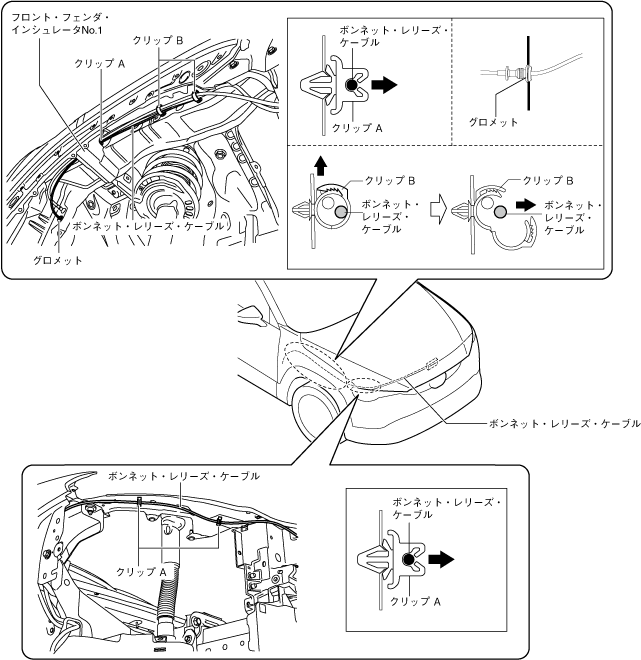 フロント・フェンダ・インシュレータNo.1
クリップ B
クリップ A
ボンネット・レリーズ・ケーブル
グロメット

ボンネット・レリーズ・ケーブル
クリップ A
グロメット

クリップ B
ボンネット・レリーズ・ケーブル
クリップ B
ボンネット・レリーズ・ケーブル

ボンネット・レリーズ・ケーブル

ボンネット・レリーズ・ケーブル
クリップ A

ボンネット・レリーズ・ケーブル
クリップ A