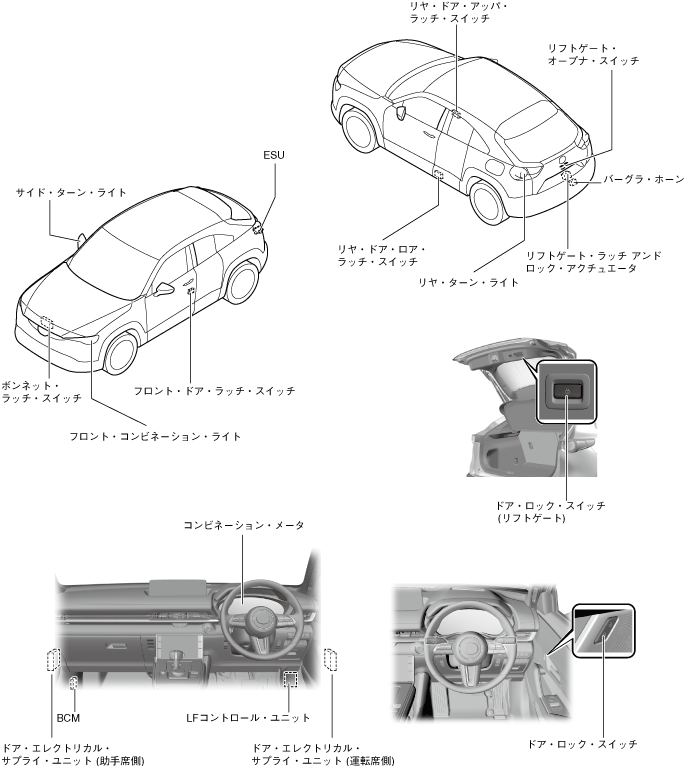 リヤ・ドア・アッパ・ラッチ・スイッチ

リフトゲート・オープナ・スイッチ

ESU

サイド・ターン・ライト

バーグラ・ホーン

リヤ・ドア・ロア・ラッチ・スイッチ

リフトゲート・ラッチ アンド ロック・アクチュエータ

リヤ・ターン・ライト

ボンネット・ラッチ・スイッチ

フロント・ドア・ラッチ・スイッチ

フロント・コンビネーション・ライト

ドア・ロック・スイッチ (リフトゲート)

コンビネーション・メータ

BCM

LFコントロール・ユニット

ドア・エレクトリカル・サプライ・ユニット (助手席側)

ドア・エレクトリカル・サプライ・ユニット (運転席側)

ドア・ロック・スイッチ