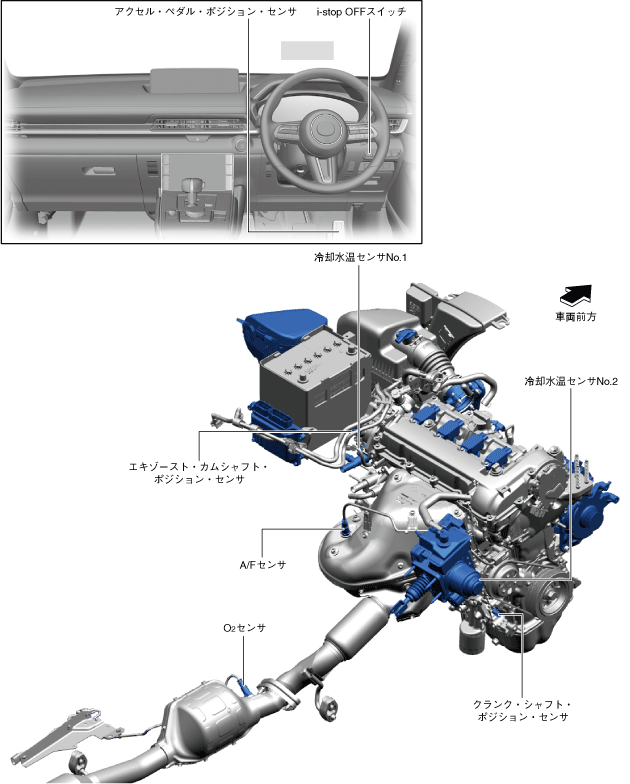 アクセル・ペダル・ポジション・センサ

i-stop OFFスイッチ

冷却水温センサNo.1

車両前方

冷却水温センサNo.2

エキゾースト・カムシャフト・ポジション・センサ

A/Fセンサ

$O_2$センサ

クランク・シャフト・ポジション・センサ