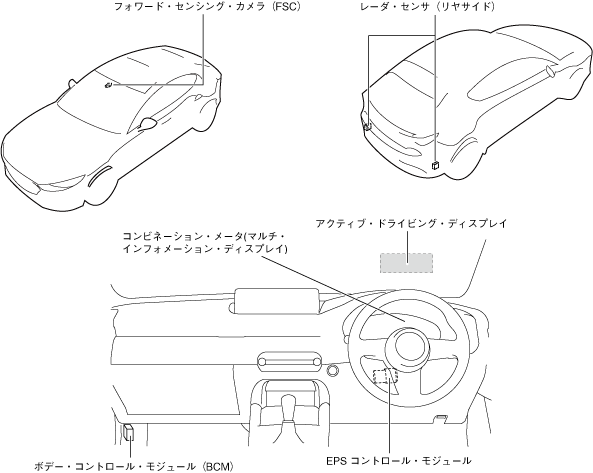 フォワード・センシング・カメラ（FSC）

レーダ・センサ（リヤサイド）

アクティブ・ドライビング・ディスプレイ

コンビネーション・メータ(マルチ・インフォメーション・ディスプレイ)

ボデー・コントロール・モジュール（BCM）

EPS コントロール・モジュール