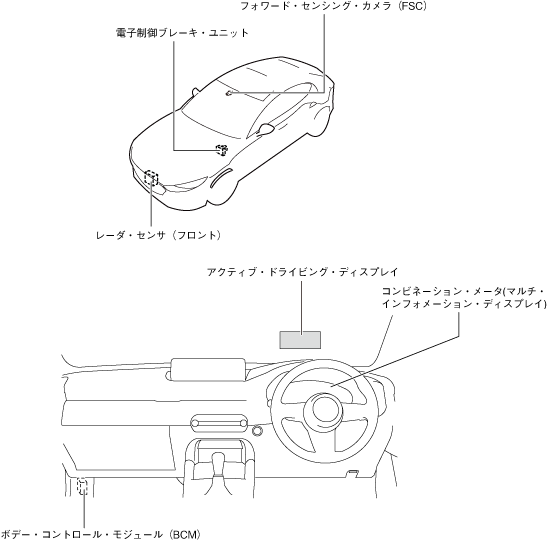 フォワード・センシング・カメラ（FSC）

電子制御ブレーキ・ユニット

レーダ・センサ（フロント）

アクティブ・ドライビング・ディスプレイ

コンビネーション・メータ(マルチ・インフォメーション・ディスプレイ)

ボデー・コントロール・モジュール（BCM）