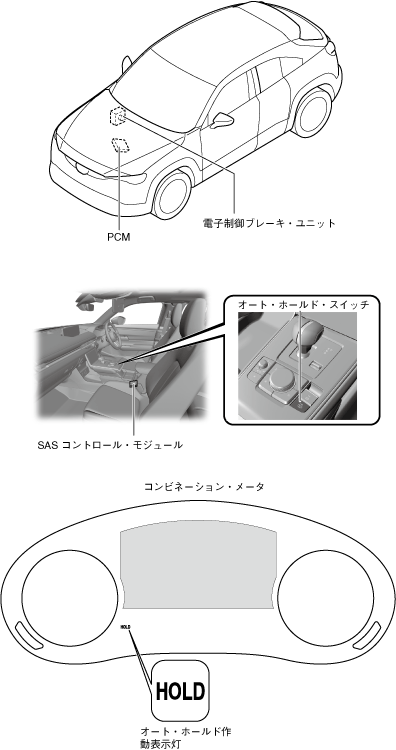 電子制御ブレーキ・ユニット

PCM

オート・ホールド・スイッチ

SAS コントロール・モジュール

コンビネーション・メータ

HOLD

HOLD

オート・ホールド作動表示灯