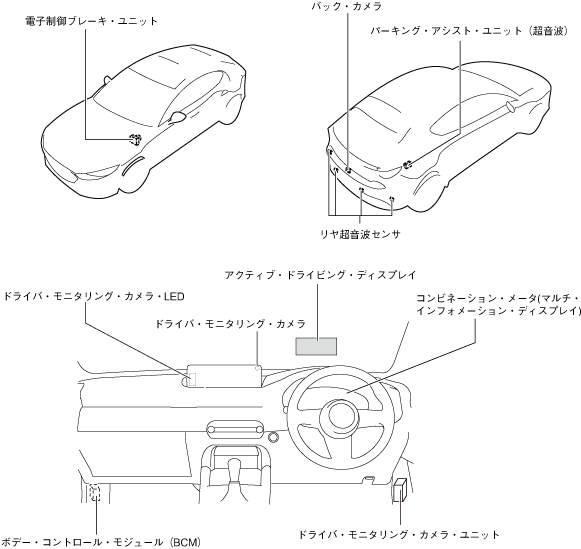 電子制御ブレーキ・ユニット

バック・カメラ

パーキング・アシスト・ユニット（超音波）

リヤ超音波センサ

アクティブ・ドライビング・ディスプレイ

ドライバ・モニタリング・カメラ・LED

ドライバ・モニタリング・カメラ

コンビネーション・メータ(マルチ・インフォメーション・ディスプレイ)

ボデー・コントロール・モジュール（BCM）

ドライバ・モニタリング・カメラ・ユニット