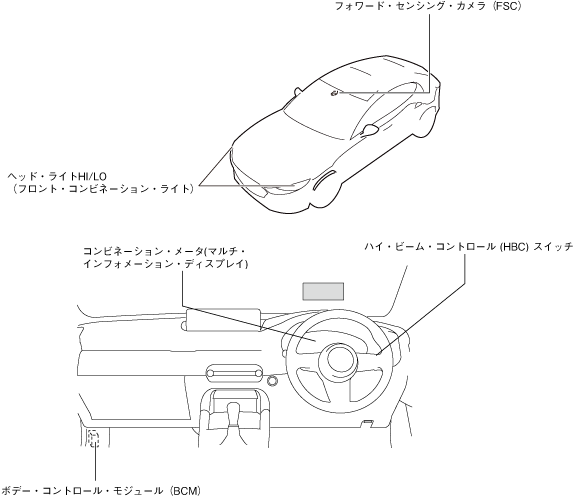 フォワード・センシング・カメラ（FSC）

ヘッド・ライトHI/LO
（フロント・コンビネーション・ライト）

コンビネーション・メータ(マルチ・インフォメーション・ディスプレイ)

ハイ・ビーム・コントロール (HBC) スイッチ

ボデー・コントロール・モジュール（BCM）