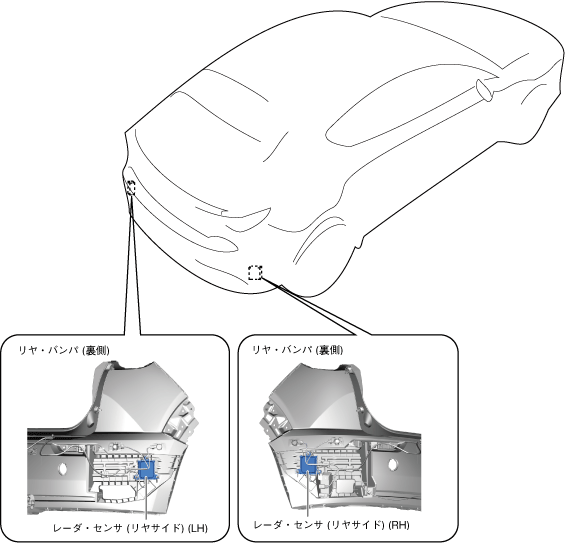 リヤ・バンパ (裏側)

レーダ・センサ (リヤサイド) (LH)

リヤ・バンパ (裏側)

レーダ・センサ (リヤサイド) (RH)