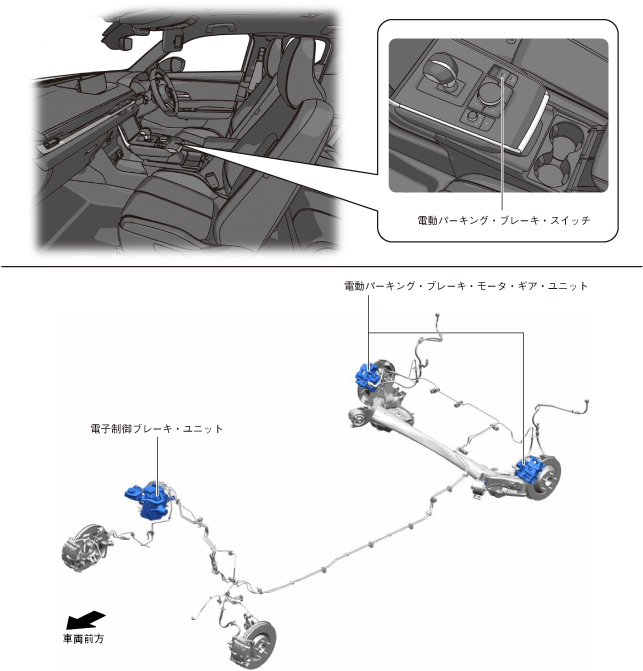 電動パーキング・ブレーキ・スイッチ

電動パーキング・ブレーキ・モータ・ギア・ユニット

電子制御ブレーキ・ユニット

車両前方