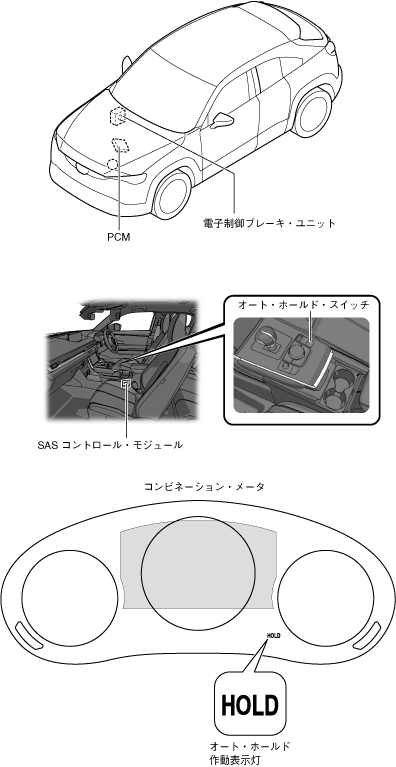 電子制御ブレーキ・ユニット

PCM

オート・ホールド・スイッチ

SAS コントロール・モジュール

コンビネーション・メータ

HOLD

HOLD

オート・ホールド
作動表示灯