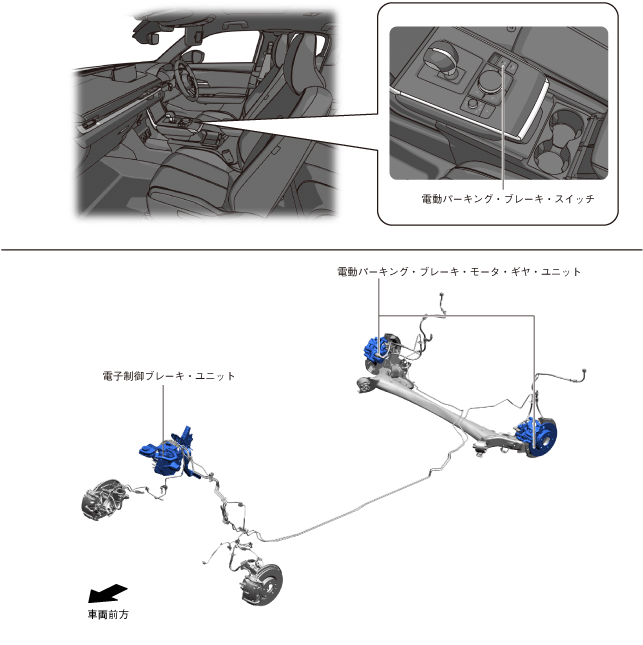 電動パーキング・ブレーキ・スイッチ

電動パーキング・ブレーキ・モータ・ギヤ・ユニット

電子制御ブレーキ・ユニット

車両前方