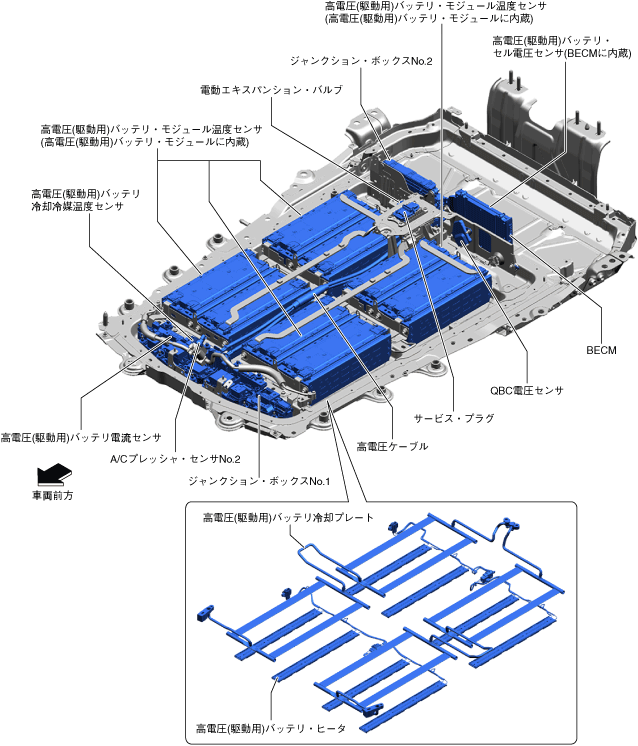 高電圧(駆動用)バッテリ・モジュール温度センサ
(高電圧(駆動用)バッテリ・モジュールに内蔵)

高電圧(駆動用)バッテリ・
セル電圧センサ(BECMに内蔵)

ジャンクション・ボックスNo.2

電動エキスパンション・バルブ

高電圧(駆動用)バッテリ・モジュール温度センサ
(高電圧(駆動用)バッテリ・モジュールに内蔵)

高電圧(駆動用)バッテリ
冷却冷媒温度センサ

BECM

QBC電圧センサ

サービス・プラグ

高電圧ケーブル

高電圧(駆動用)バッテリ電流センサ

A/Cプレッシャ・センサNo.2

ジャンクション・ボックスNo.1

車両前方

高電圧(駆動用)バッテリ冷却プレート

高電圧(駆動用)バッテリ・ヒータ