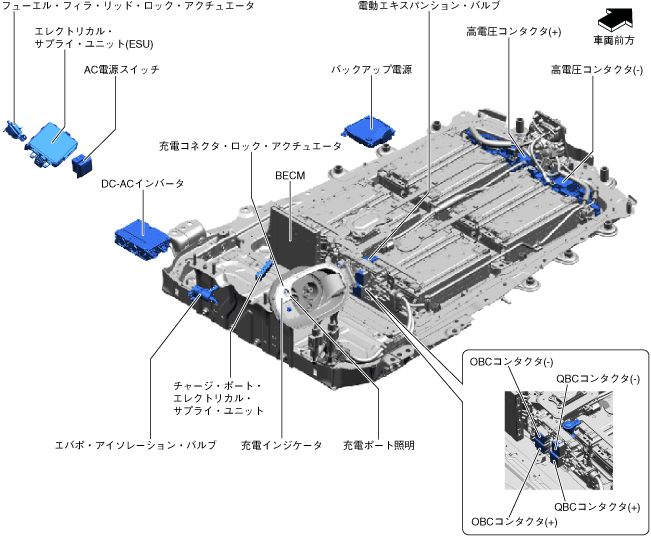 フューエル・フィラ・リッド・ロック・アクチュエータ

エレクトリカル・サプライ・ユニット(ESU)

AC電源スイッチ

電動エキスパンション・バルブ

高電圧コンタクタ(+)

車両前方

高電圧コンタクタ(-)

バックアップ電源

充電コネクタ・ロック・アクチュエータ

BECM

DC-ACインバータ

チャージ・ポート・エレクトリカル・サプライ・ユニット

エバポ・アイソレーション・バルブ

充電インジケータ

充電ポート照明

OBCコンタクタ(-)

QBCコンタクタ(-)

QBCコンタクタ(+)

OBCコンタクタ(+)