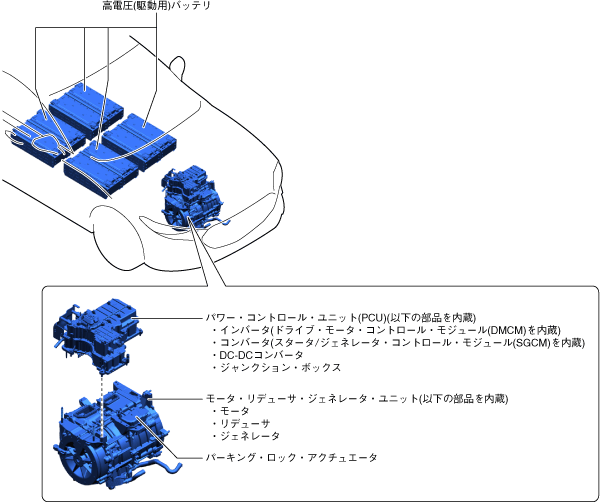 高電圧(駆動用)バッテリ

パワー・コントロール・ユニット(PCU)(以下の部品を内蔵)
・インバータ(ドライブ・モータ・コントロール・モジュール(DMCM)を内蔵)
・コンバータ(スタータ/ジェネレータ・コントロール・モジュール(SGCM)を内蔵)
・DC-DCコンバータ
・ジャンクション・ボックス

モータ・リデューサ・ジェネレータ・ユニット(以下の部品を内蔵)
・モータ
・リデューサ
・ジェネレータ

パーキング・ロック・アクチュエータ