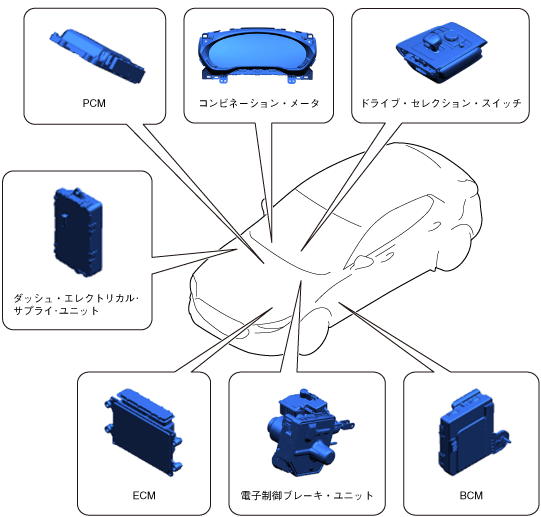 PCM

コンビネーション・メータ

ドライブ・セレクション・スイッチ

ダッシュ・エレクトリカル・サプライ・ユニット

ECM

電子制御ブレーキ・ユニット

BCM