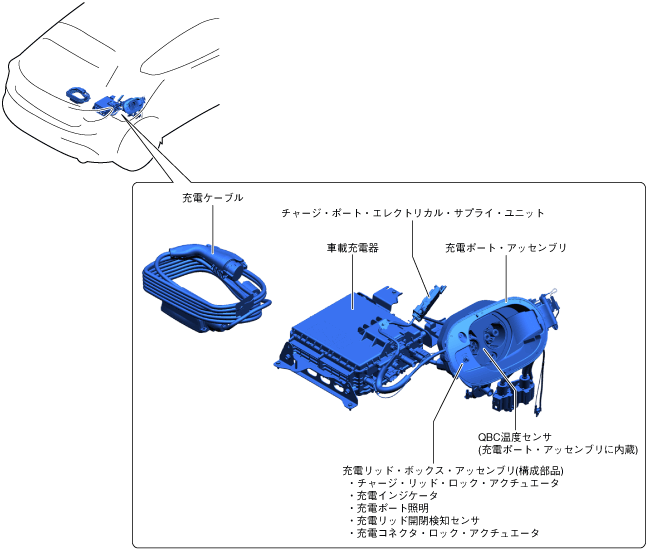 充電ケーブル

チャージ・ポート・エレクトリカル・サプライ・ユニット

車載充電器

充電ポート・アッセンブリ

QBC温度センサ
(充電ポート・アッセンブリに内蔵)

充電リッド・ボックス・アッセンブリ(構成部品)
・チャージ・リッド・ロック・アクチュエータ
・充電インジケータ
・充電ポート照明
・充電リッド開閉検知センサ
・充電コネクタ・ロック・アクチュエータ