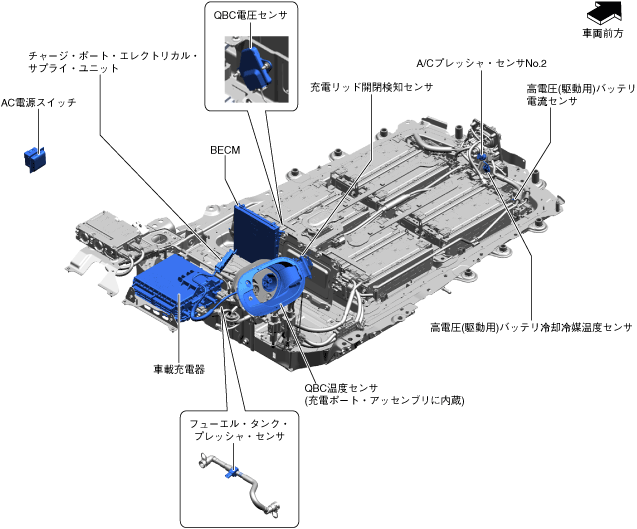 QBC電圧センサ

車両前方

チャージ・ポート・エレクトリカル・サプライ・ユニット

A/Cプレッシャ・センサNo.2

充電リッド開閉検知センサ

高電圧(駆動用)バッテリ電流センサ

AC電源スイッチ

BECM

高電圧(駆動用)バッテリ冷却冷媒温度センサ

車載充電器

QBC温度センサ
(充電ポート・アッセンブリに内蔵)

フューエル・タンク・プレッシャ・センサ