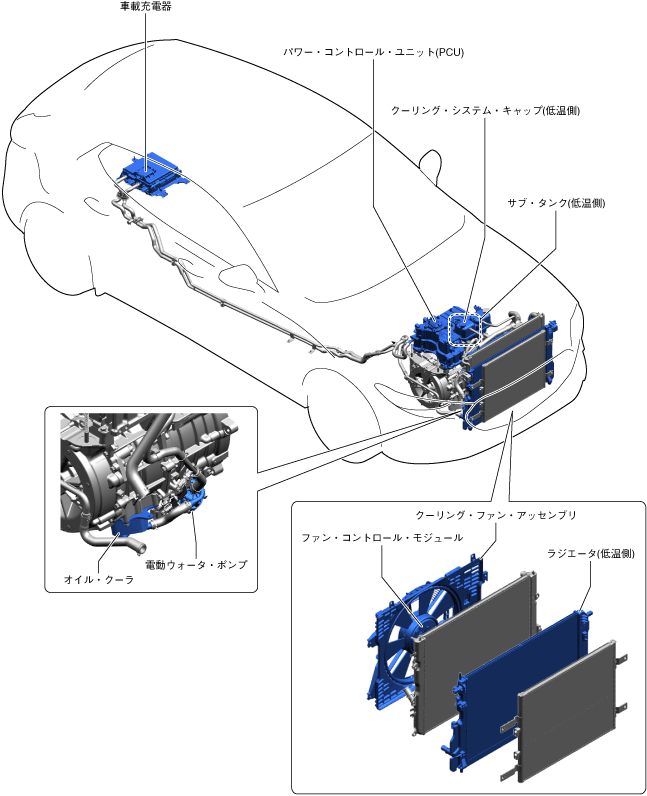 車載充電器

パワー・コントロール・ユニット(PCU)

クーリング・システム・キャップ(低温側)

サブ・タンク(低温側)

電動ウォータ・ポンプ

オイル・クーラ

クーリング・ファン・アッセンブリ

ファン・コントロール・モジュール

ラジエータ(低温側)