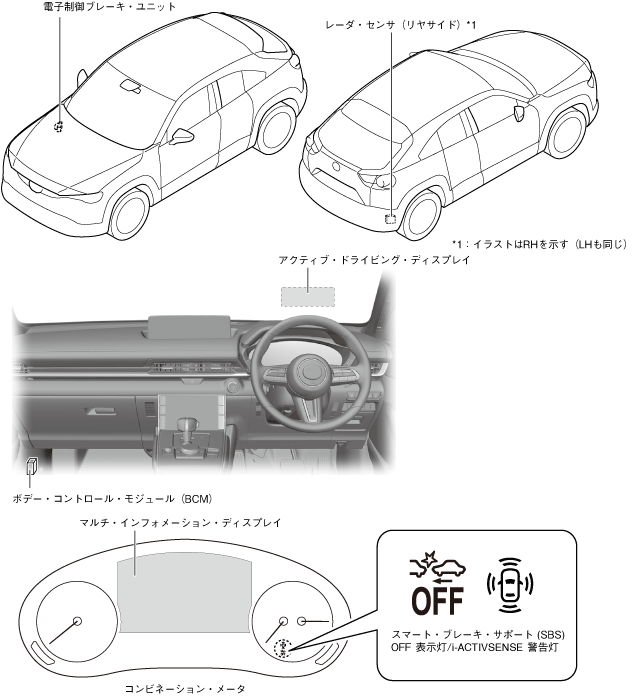 電子制御ブレーキ・ユニット

レーダ・センサ（リヤサイド）*1

*1：イラストはRHを示す（LHも同じ）

アクティブ・ドライビング・ディスプレイ

ボデー・コントロール・モジュール（BCM）

マルチ・インフォメーション・ディスプレイ

OFF

スマート・ブレーキ・サポート (SBS) OFF 表示灯/i-ACTIVSENSE 警告灯

コンビネーション・メータ