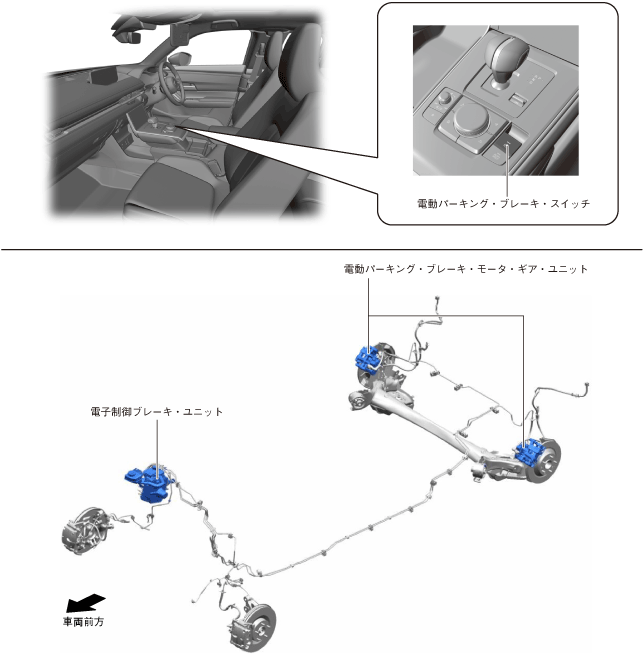 電動パーキング・ブレーキ・スイッチ

電動パーキング・ブレーキ・モータ・ギア・ユニット

電子制御ブレーキ・ユニット

車両前方