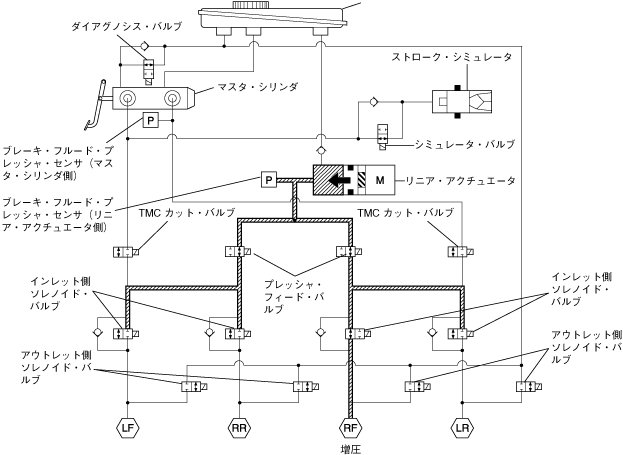 ダイアグノシス・バルブ

ストローク・シミュレータ

マスタ・シリンダ

P

シミュレータ・バルブ

ブレーキ・フルード・プレッシャ・センサ（マスタ・シリンダ側）

P

M

リニア・アクチュエータ

ブレーキ・フルード・プレッシャ・センサ（リニア・アクチュエータ側）

TMC カット・バルブ

TMC カット・バルブ

インレット側ソレノイド・バルブ

プレッシャ・フィード・バルブ

インレット側ソレノイド・バルブ

アウトレット側ソレノイド・バルブ

アウトレット側ソレノイド・バルブ

LF

RR

RF

LR

増圧