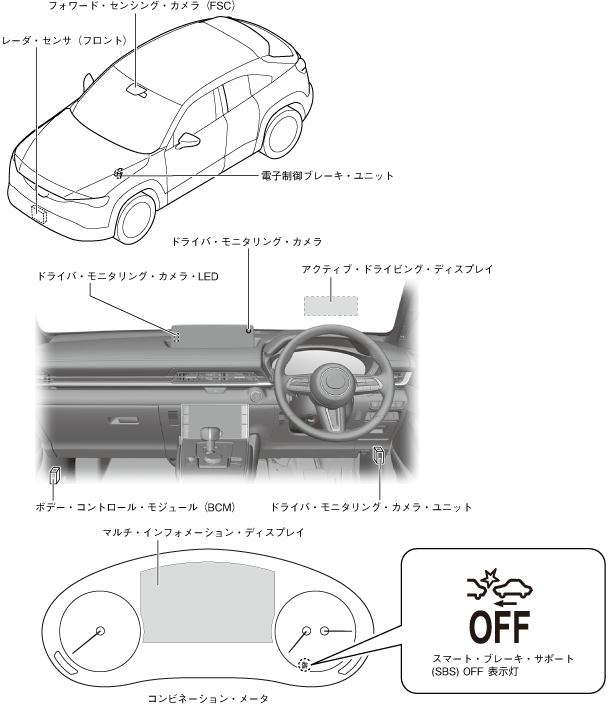 フォワード・センシング・カメラ（FSC）

レーダ・センサ（フロント）

電子制御ブレーキ・ユニット

ドライバ・モニタリング・カメラ

ドライバ・モニタリング・カメラ・LED

アクティブ・ドライビング・ディスプレイ

ボデー・コントロール・モジュール（BCM）

ドライバ・モニタリング・カメラ・ユニット

マルチ・インフォメーション・ディスプレイ

OFF

スマート・ブレーキ・サポート (SBS) OFF 表示灯

コンビネーション・メータ