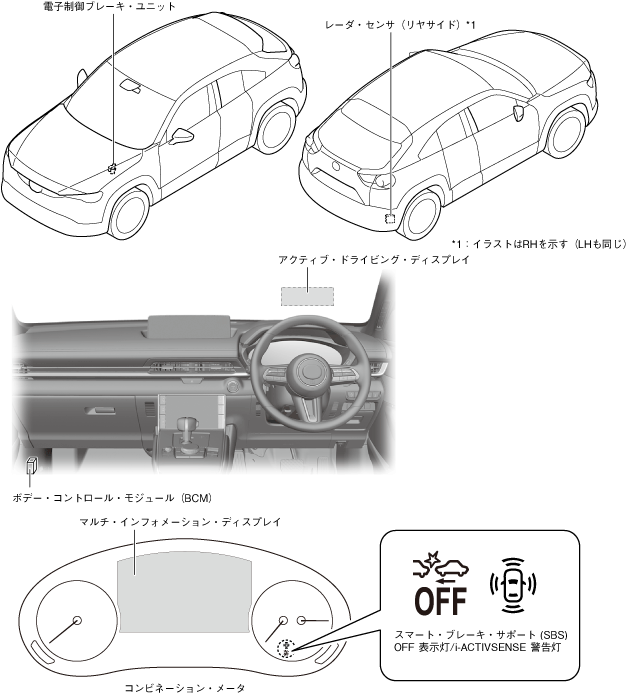 電子制御ブレーキ・ユニット

レーダ・センサ（リヤサイド）*1

*1：イラストはRHを示す（LHも同じ）

アクティブ・ドライビング・ディスプレイ

ボデー・コントロール・モジュール（BCM）

マルチ・インフォメーション・ディスプレイ

OFF

スマート・ブレーキ・サポート (SBS) OFF 表示灯/i-ACTIVSENSE 警告灯

コンビネーション・メータ