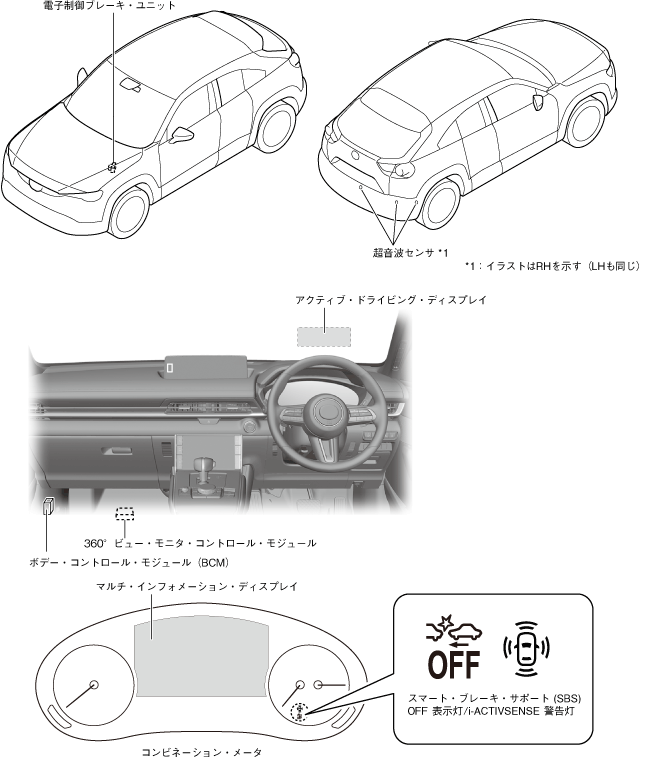 電子制御ブレーキ・ユニット

超音波センサ *1

*1：イラストはRHを示す（LHも同じ）

アクティブ・ドライビング・ディスプレイ

360° ビュー・モニタ・コントロール・モジュール

ボデー・コントロール・モジュール（BCM）

マルチ・インフォメーション・ディスプレイ

OFF

スマート・ブレーキ・サポート (SBS) OFF 表示灯/i-ACTIVSENSE 警告灯

コンビネーション・メータ