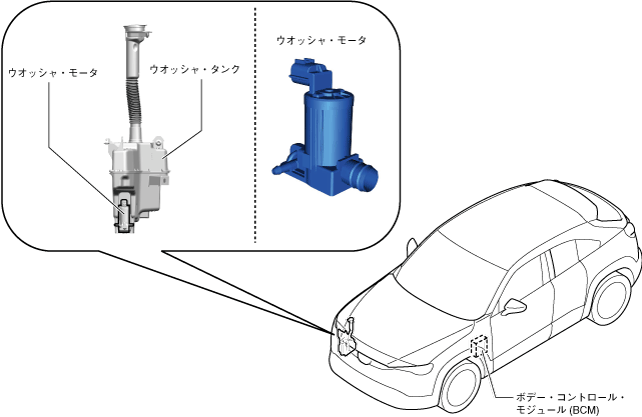 ウオッシャ・モータ

ウオッシャ・タンク

ウオッシャ・モータ

ボデー・コントロール・モジュール (BCM)