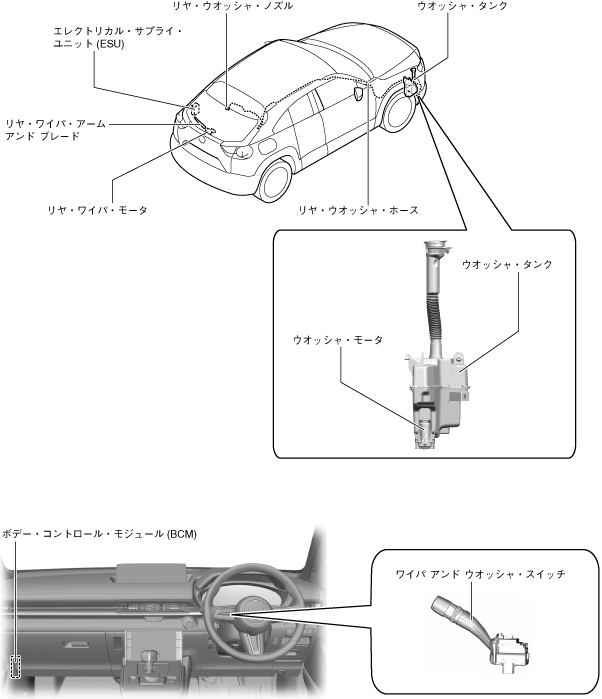 リヤ・ウオッシャ・ノズル

ウオッシャ・タンク

エレクトリカル・サプライ・ユニット (ESU)

リヤ・ワイパ・アーム アンド ブレード

リヤ・ワイパ・モータ

リヤ・ウオッシャ・ホース

ウオッシャ・タンク

ウオッシャ・モータ

ボデー・コントロール・モジュール (BCM)

ワイパ アンド ウオッシャ・スイッチ