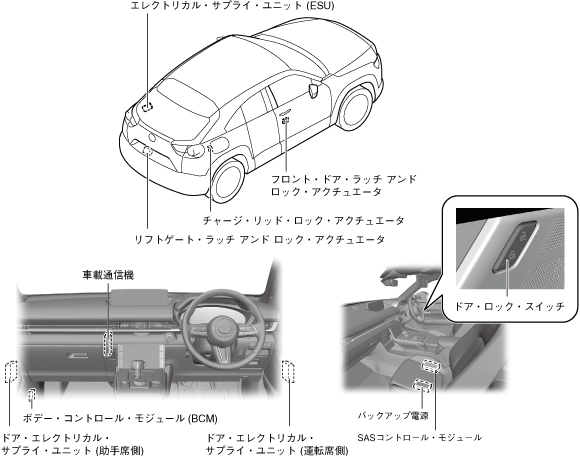 エレクトリカル・サプライ・ユニット (ESU)

フロント・ドア・ラッチ アンド ロック・アクチュエータ

チャージ・リッド・ロック・アクチュエータ

リフトゲート・ラッチ アンド ロック・アクチュエータ

車載通信機

ドア・ロック・スイッチ

ボデー・コントロール・モジュール (BCM)

ドア・エレクトリカル・サプライ・ユニット (助手席側)

ドア・エレクトリカル・サプライ・ユニット (運転席側)

バックアップ電源

SASコントロール・モジュール