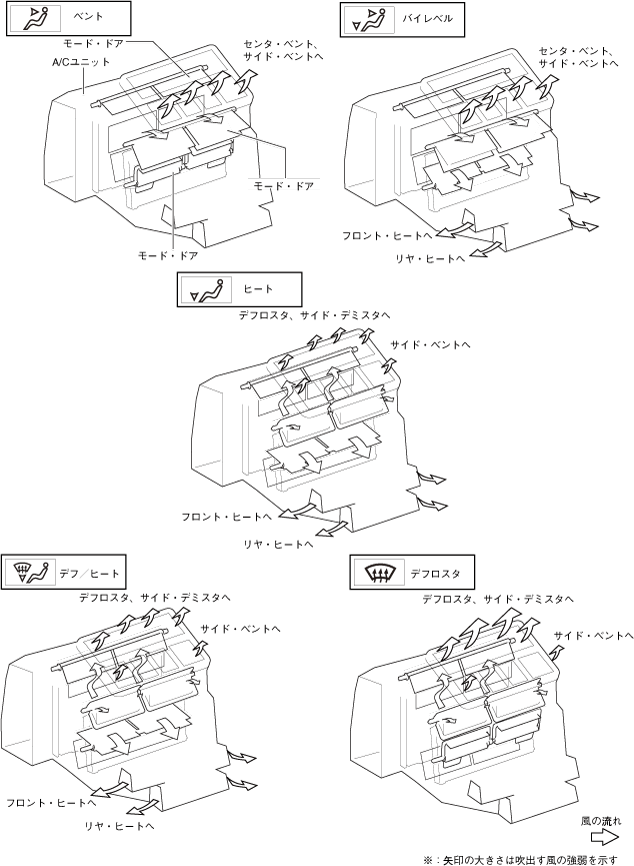 ベント

モード・ドア

A/Cユニット

センタ・ベント、サイド・ベントへ

モード・ドア

モード・ドア

バイレベル

センタ・ベント、サイド・ベントへ

フロント・ヒートへ

リヤ・ヒートへ

ヒート

デフロスタ、サイド・デミスタへ

サイド・ベントへ

フロント・ヒートへ

リヤ・ヒートへ

デフ／ヒート

デフロスタ、サイド・デミスタへ

サイド・ベントへ

フロント・ヒートへ

リヤ・ヒートへ

デフロスタ

デフロスタ、サイド・デミスタへ

サイド・ベントへ

風の流れ

※：矢印の大きさは吹出す風の強弱を示す