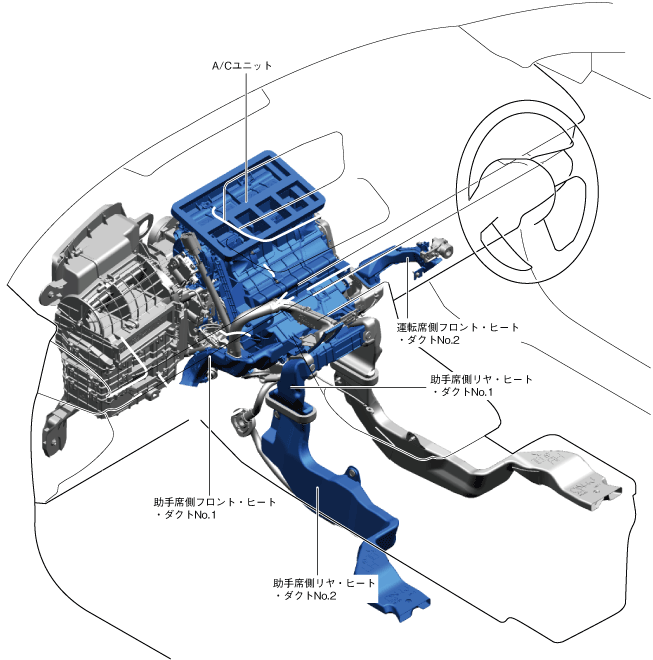 A/Cユニット

運転席側フロント・ヒート・ダクトNo.2

助手席側リヤ・ヒート・ダクトNo.1

助手席側フロント・ヒート・ダクトNo.1

助手席側リヤ・ヒート・ダクトNo.2