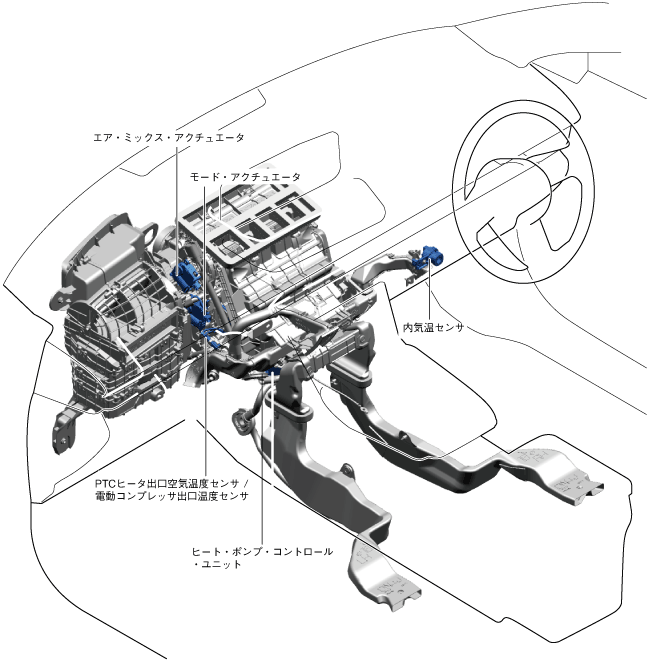 エア・ミックス・アクチュエータ

モード・アクチュエータ

内気温センサ

PTCヒータ出口空気温度センサ / 電動コンプレッサ出口温度センサ

ヒート・ポンプ・コントロール・ユニット