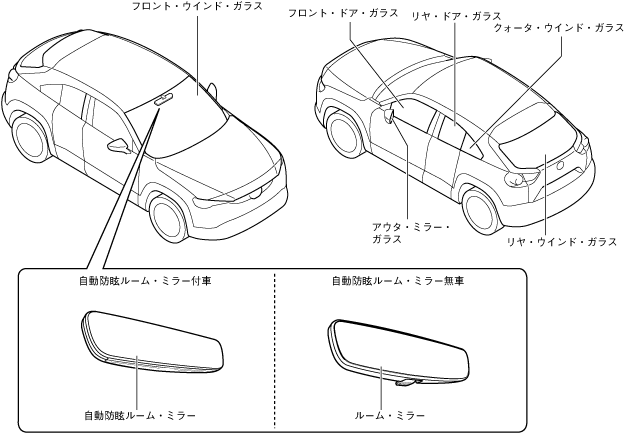 フロント・ウインド・ガラス

フロント・ドア・ガラス

リヤ・ドア・ガラス

クォータ・ウインド・ガラス

アウタ・ミラー・ガラス

リヤ・ウインド・ガラス

自動防眩ルーム・ミラー付車

自動防眩ルーム・ミラー

自動防眩ルーム・ミラー無車

ルーム・ミラー