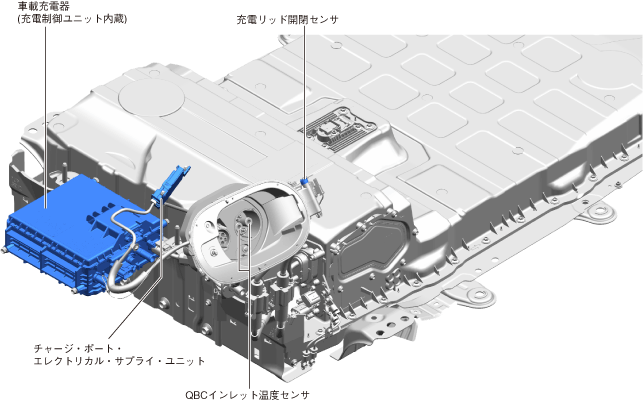 車載充電器
(充電制御ユニット内蔵)

充電リッド開閉センサ

チャージ・ポート・
エレクトリカル・サプライ・ユニット

QBCインレット温度センサ