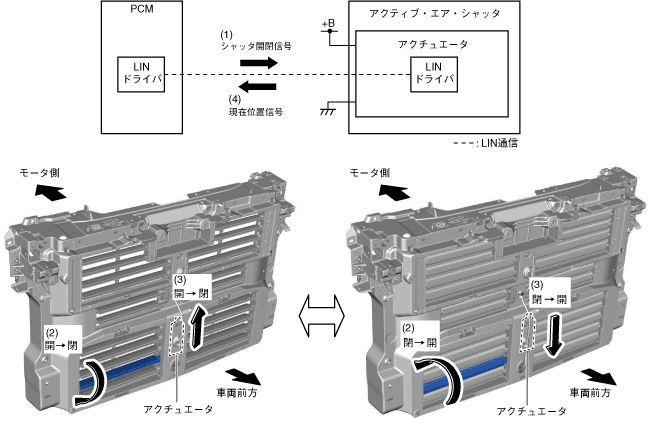 PCM

LIN ドライバ

(1) シャッタ開閉信号

(4) 現在位置信号

アクティブ・エア・シャッタ

+B

アクチュエータ

LIN ドライバ

- - - : LIN通信

モータ側

(3) 開 → 閉

(2) 開 → 閉

車両前方

アクチュエータ

モータ側

(3) 閉 → 開

(2) 閉 → 開

車両前方

アクチュエータ