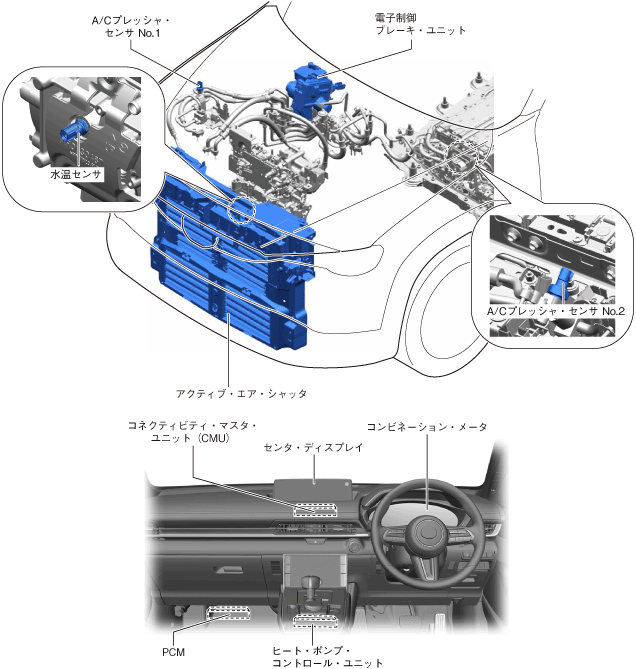 A/Cプレッシャ・センサ No.1

電子制御ブレーキ・ユニット

水温センサ

A/Cプレッシャ・センサ No.2

アクティブ・エア・シャッタ

コネクティビティ・マスタ・ユニット（CMU）

センタ・ディスプレイ

コンビネーション・メータ

PCM

ヒート・ポンプ・コントロール・ユニット