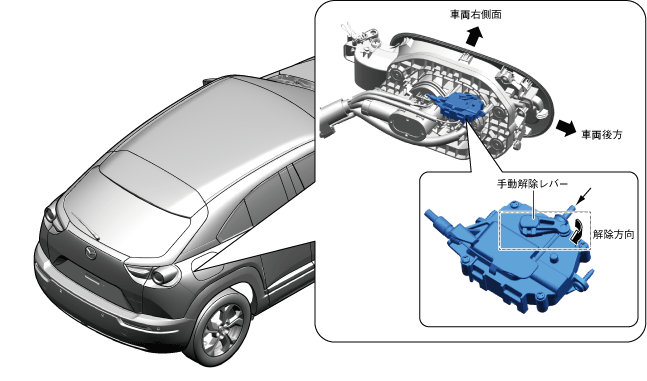 車両右側面

車両後方

手動解除レバー

解除方向