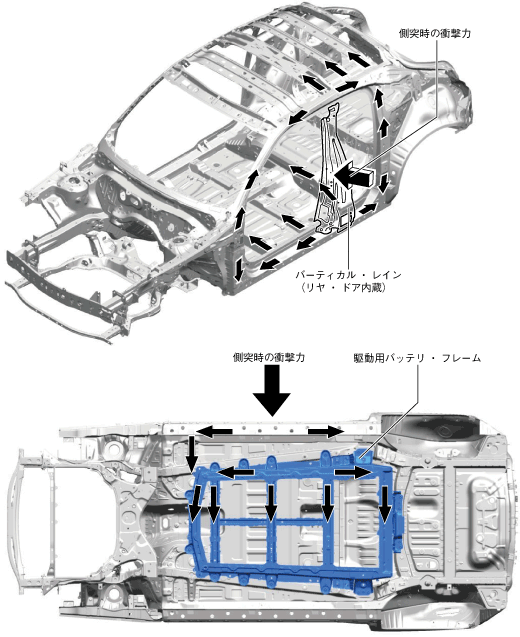 側突時の衝撃力

バーティカル・レイン
（リヤ・ドア内蔵）

側突時の衝撃力

駆動用バッテリ・フレーム