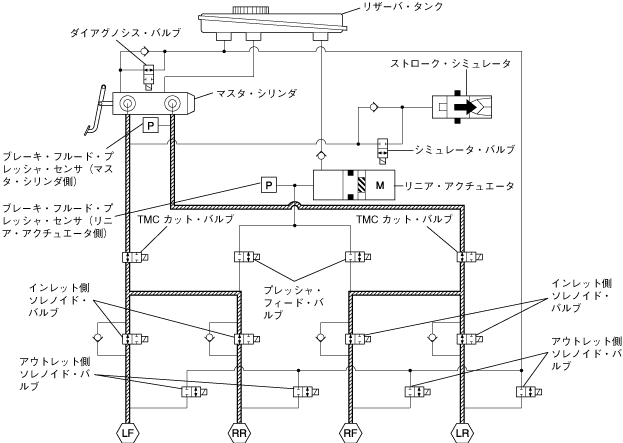 リザーバ・タンク

ダイアグノシス・バルブ

ストローク・シミュレータ

マスタ・シリンダ

P

ブレーキ・フルード・プレッシャ・センサ（マスタ・シリンダ側）

シミュレータ・バルブ

P

M

リニア・アクチュエータ

ブレーキ・フルード・プレッシャ・センサ（リニア・アクチュエータ側）

TMC カット・バルブ

TMC カット・バルブ

プレッシャ・フィード・バルブ

インレット側ソレノイド・バルブ

インレット側ソレノイド・バルブ

アウトレット側ソレノイド・バルブ

アウトレット側ソレノイド・バルブ

LF

RR

RF

LR