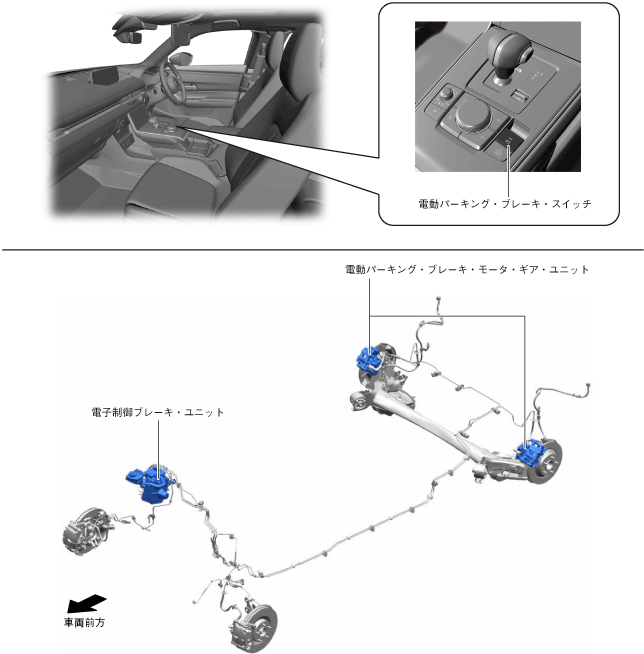 電動パーキング・ブレーキ・スイッチ

電動パーキング・ブレーキ・モータ・ギア・ユニット

電子制御ブレーキ・ユニット

車両前方