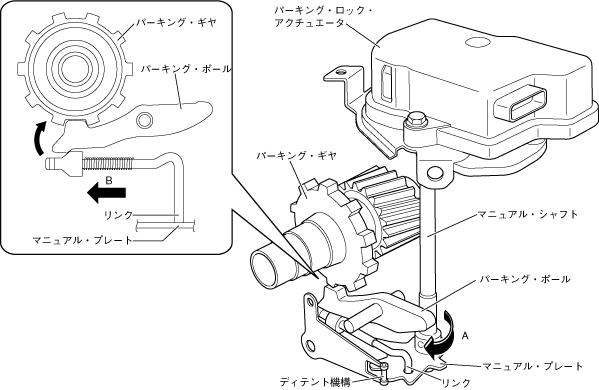 パーキング・ギヤ
パーキング・ポール
B
リンク
マニュアル・プレート
パーキング・ロック・アクチュエータ
パーキング・ギヤ
マニュアル・シャフト
パーキング・ポール
A
マニュアル・プレート
ディテント機構
リンク