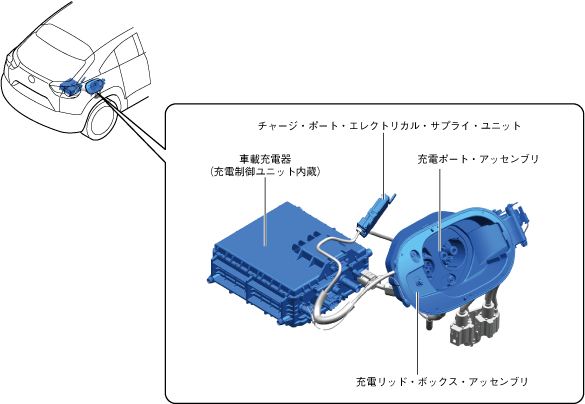 チャージ・ポート・エレクトリカル・サプライ・ユニット

車載充電器
(充電制御ユニット内蔵)

充電ポート・アッセンブリ

充電リッド・ボックス・アッセンブリ